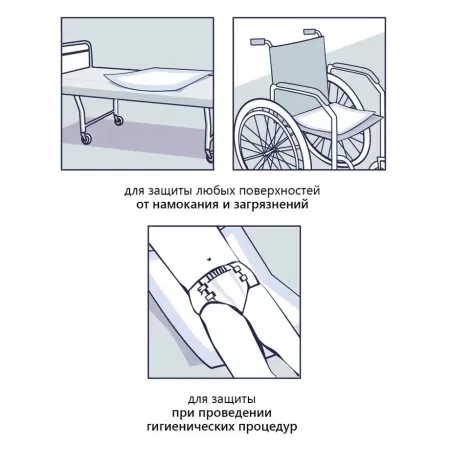 для защиты любых поверхностей
от намокания и загрязнений

для защиты
при проведении
гигиенических процедур